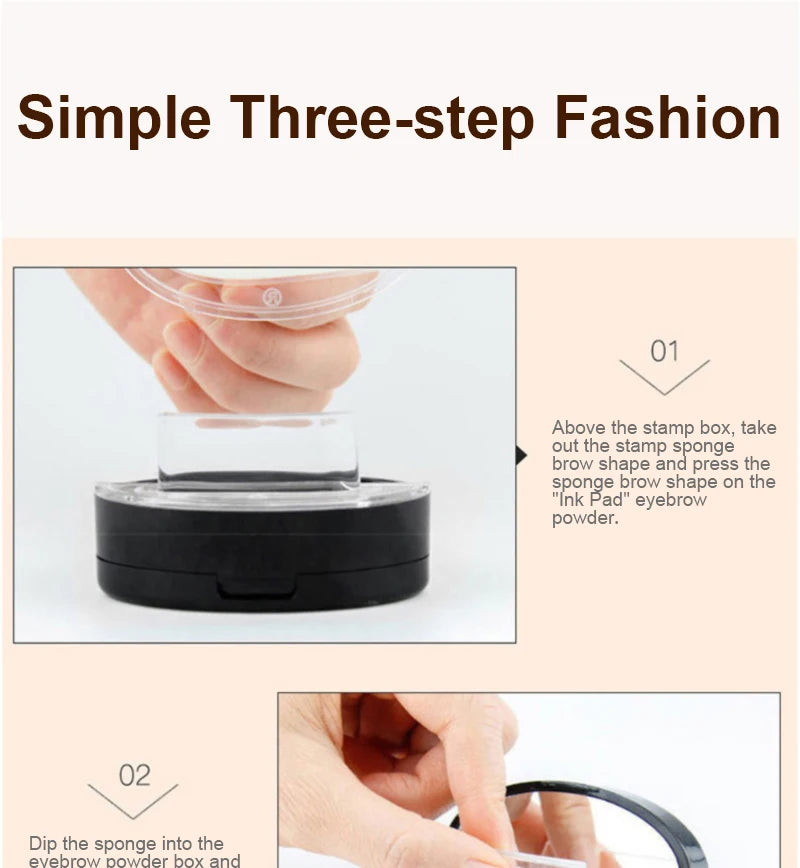 Simple Three-step Fashion

01

Above the stamp box, take out the stamp sponge brow shape and press the sponge brow shape on the "Ink Pad" eyebrow powder.

02

Dip the sponge into the eyebrow powder box and